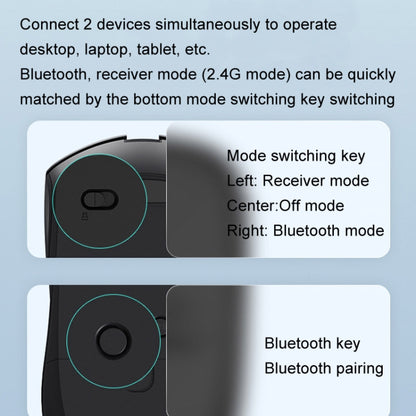 Connect 2 devices simultaneously to operate desktop, laptop, tablet, etc.
Bluetooth, receiver mode (2.4G mode) can be quickly matched by the bottom mode switching key switching

Mode switching key
Left: Receiver mode
Center:Off mode
Right: Bluetooth mode

Bluetooth key
Bluetooth pairing