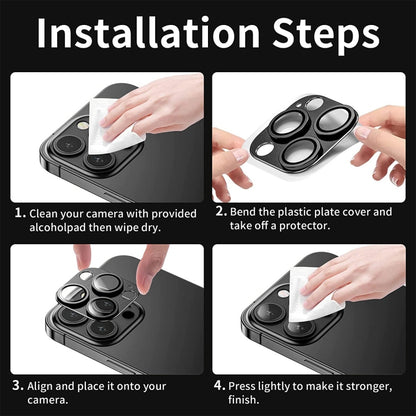 Installation Steps

1. Clean your camera with provided alcoholpad then wipe dry.

2. Bend the plastic plate cover and take off a protector.

3. Align and place it onto your camera.

4. Press lightly to make it stronger, finish.