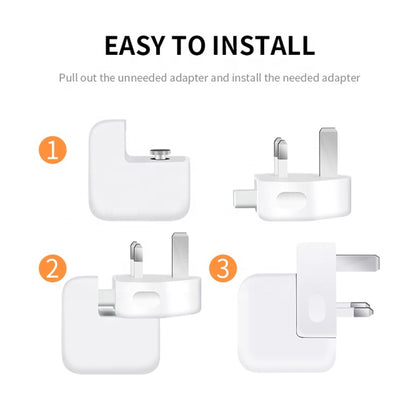 EASY TO INSTALL

Pull out the unneeded adapter and install the needed adapter

1

2

3