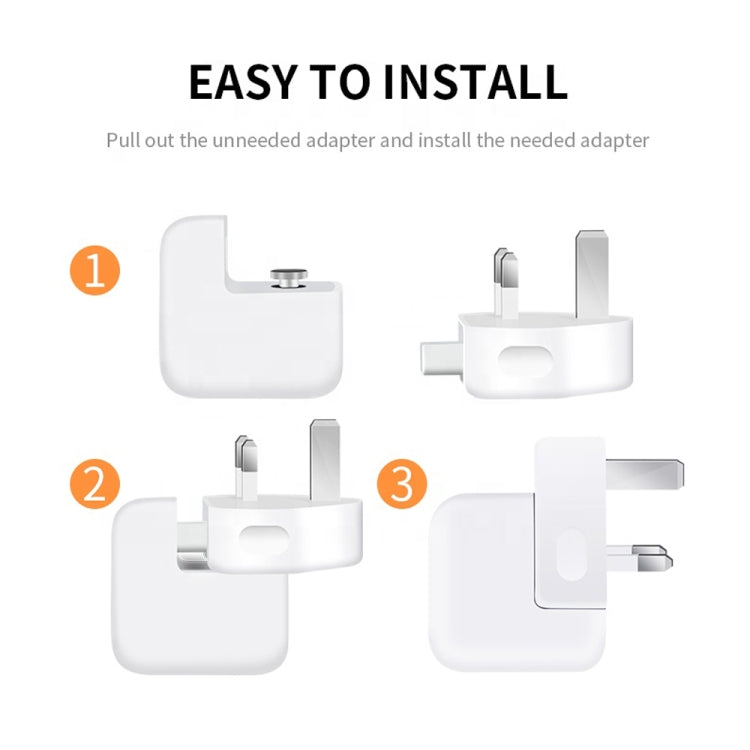 EASY TO INSTALL

Pull out the unneeded adapter and install the needed adapter

1

2

3