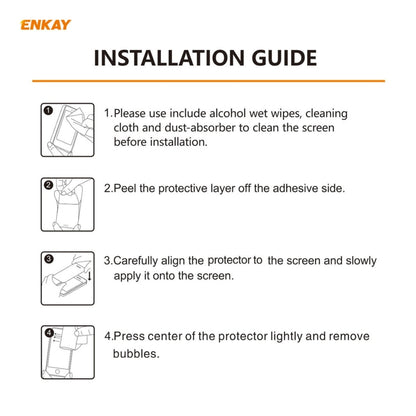 ENKAY

INSTALLATION GUIDE

1

1.Please use include alcohol wet wipes, cleaning cloth and dust-absorber to clean the screen before installation.

2

2.Peel the protective layer off the adhesive side.

3

3.Carefully align the protector to the screen and slowly apply it onto the screen.

4

4.Press center of the protector lightly and remove bubbles.