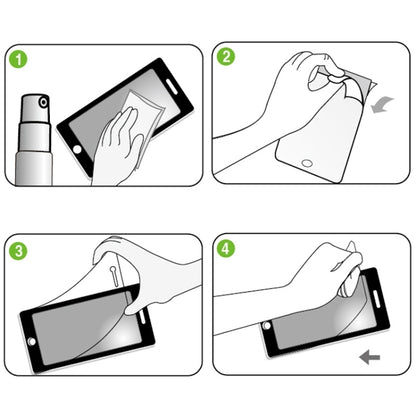 1

2

3

4