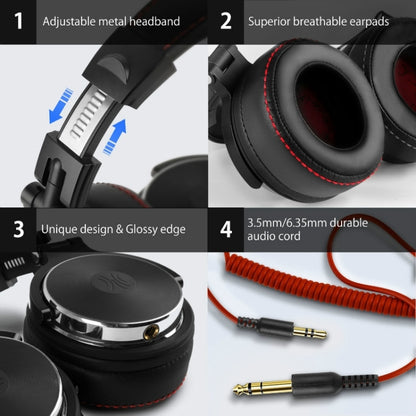 1 Adjustable metal headband

2 Superior breathable earpads

3 Unique design & Glossy edge

4 3.5mm/6.35mm durable audio cord