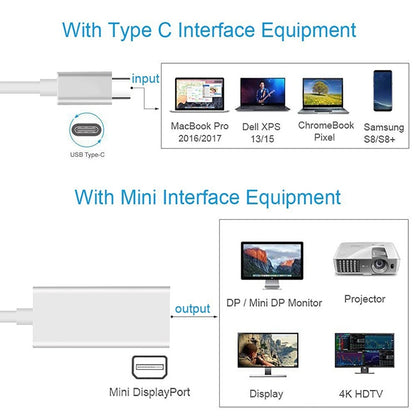 With Type C Interface Equipment

input

USB Type-C

MacBook Pro 2016/2017

Dell XPS 13/15

ChromeBook Pixel

Samsung S8/S8+

With Mini Interface Equipment

output

Mini DisplayPort

DP / Mini DP Monitor

Projector

Display

4K HDTV