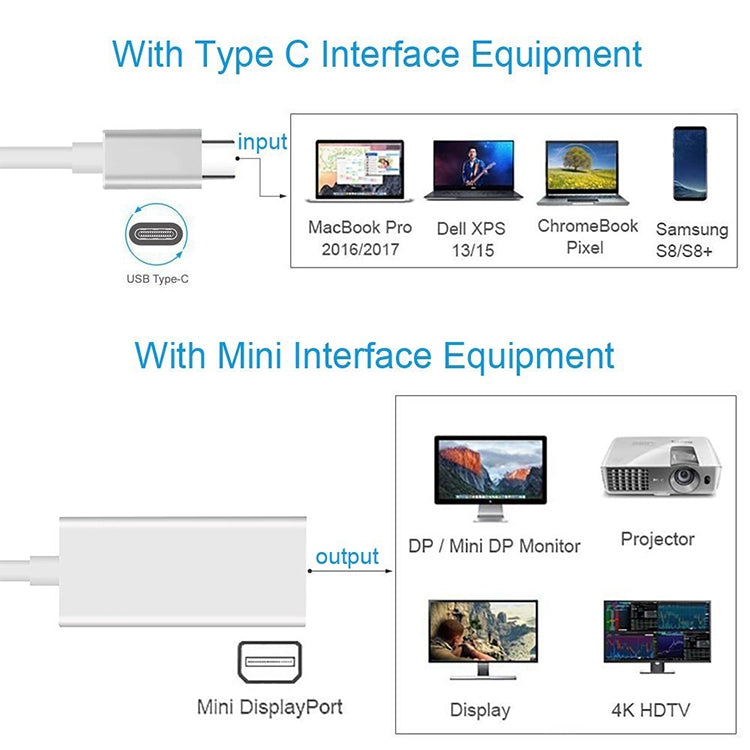 With Type C Interface Equipment

input

USB Type-C

MacBook Pro 2016/2017

Dell XPS 13/15

ChromeBook Pixel

Samsung S8/S8+

With Mini Interface Equipment

output

Mini DisplayPort

DP / Mini DP Monitor

Projector

Display

4K HDTV