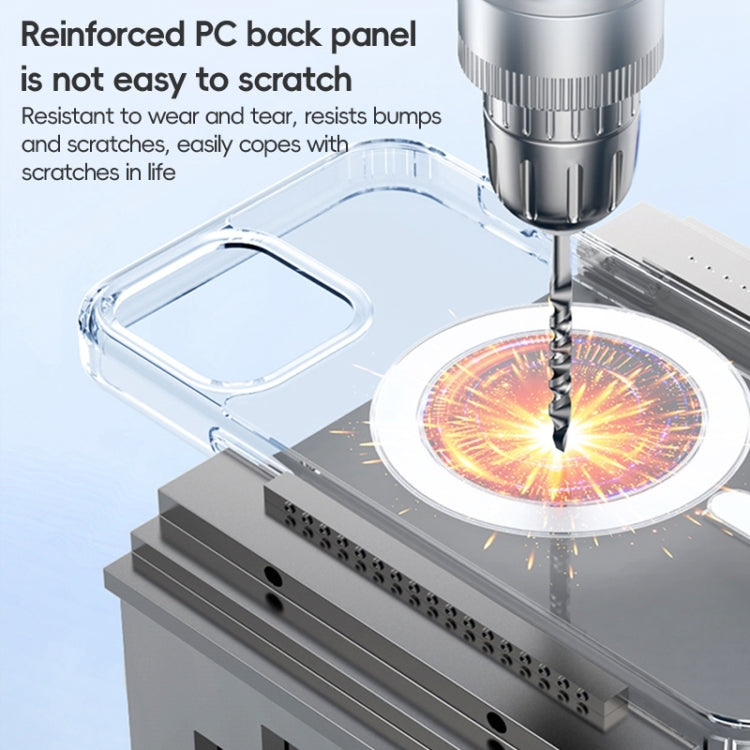 Reinforced PC back panel is not easy to scratch

Resistant to wear and tear, resists bumps and scratches, easily copes with scratches in life