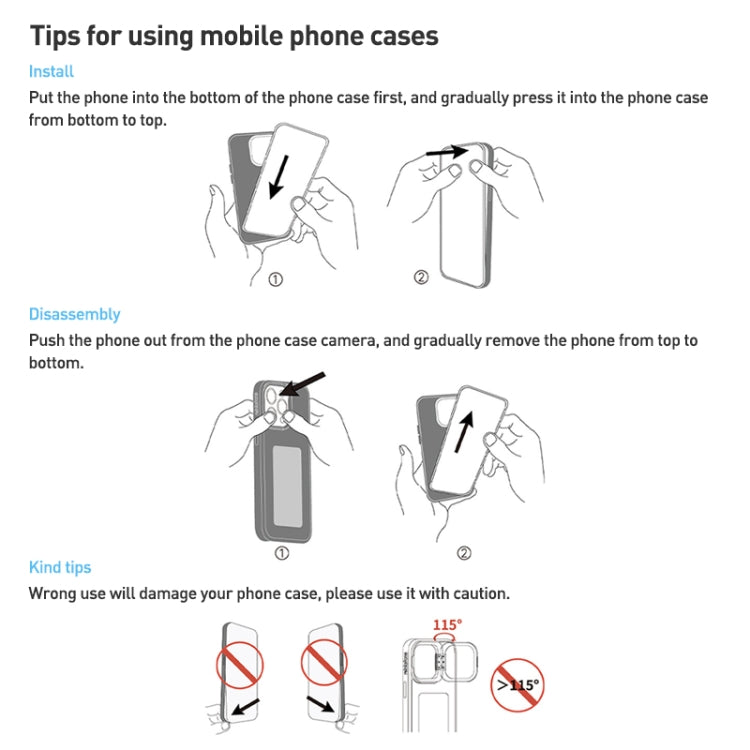 Tips for using mobile phone cases

Install

Put the phone into the bottom of the phone case first, and gradually press it into the phone case from bottom to top.

①

②

Disassembly

Push the phone out from the phone case camera, and gradually remove the phone from top to bottom.

①

②

Kind tips

Wrong use will damage your phone case, please use it with caution.

115°

>115°