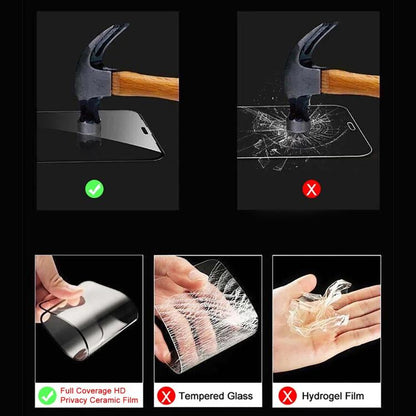 Full Coverage HD Privacy Ceramic Film

Tempered Glass

Hydrogel Film