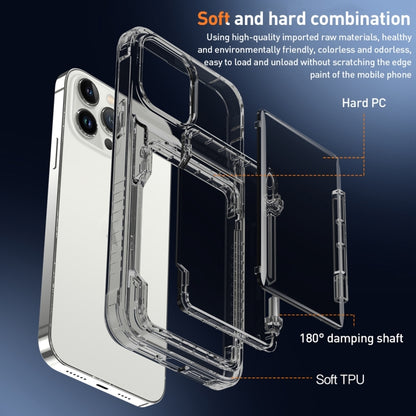 Soft and hard combination

Using high-quality imported raw materials, healthy and environmentally friendly, colorless and odorless, easy to load and unload without scratching the edge paint of the mobile phone

Hard PC

180° damping shaft

Soft TPU