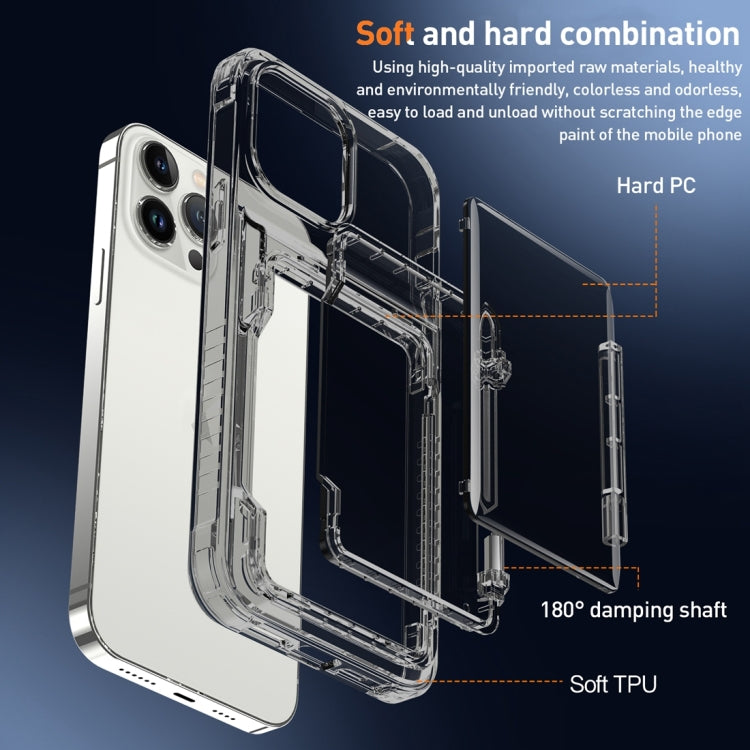 Soft and hard combination

Using high-quality imported raw materials, healthy and environmentally friendly, colorless and odorless, easy to load and unload without scratching the edge paint of the mobile phone

Hard PC

180° damping shaft

Soft TPU