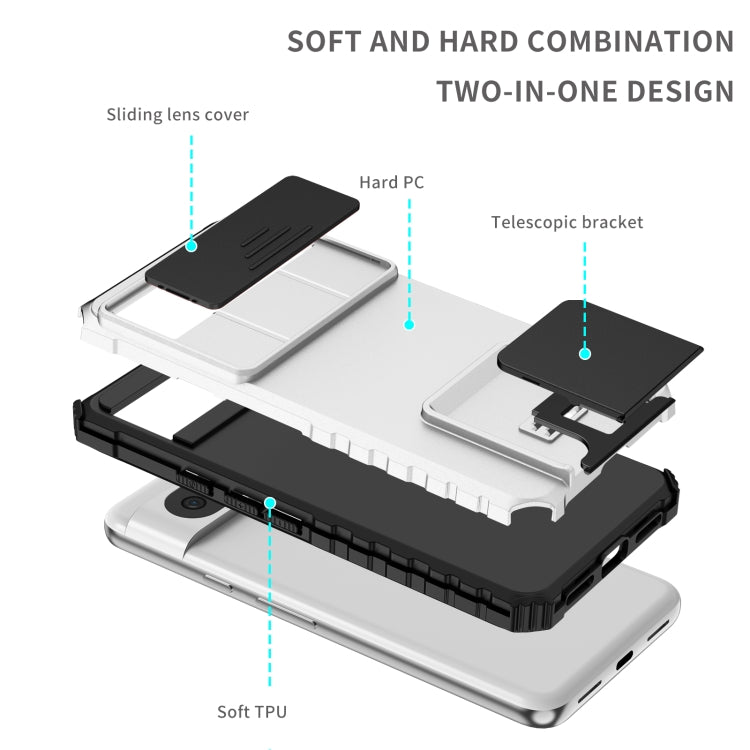 SOFT AND HARD COMBINATION
TWO-IN-ONE DESIGN

Sliding lens cover

Hard PC

Telescopic bracket

Soft TPU