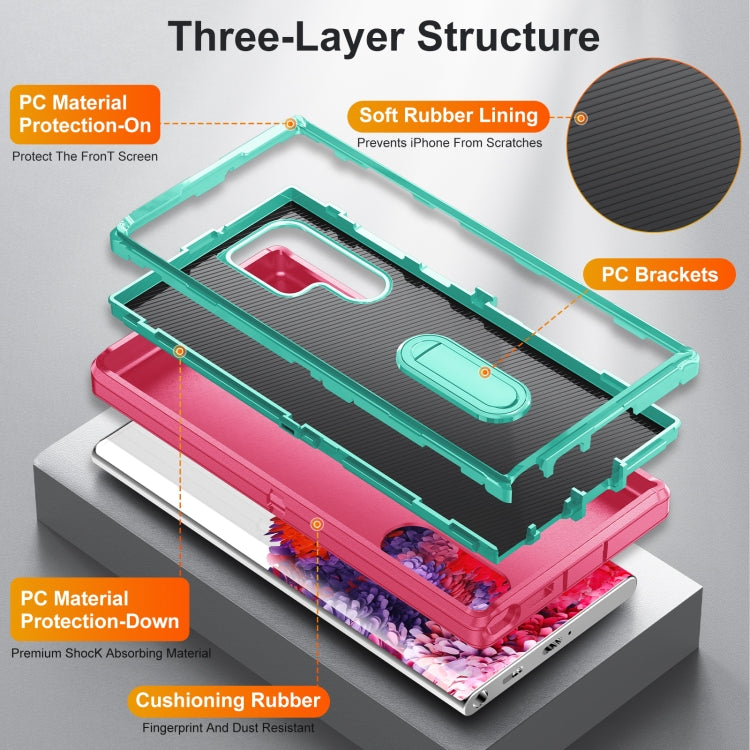 Three-Layer Structure

PC Material Protection-On

Protect The FronT Screen

Soft Rubber Lining

Prevents iPhone From Scratches

PC Brackets

PC Material Protection-Down

Premium ShocK Absorbing Material

Cushioning Rubber

Fingerprint And Dust Resistant