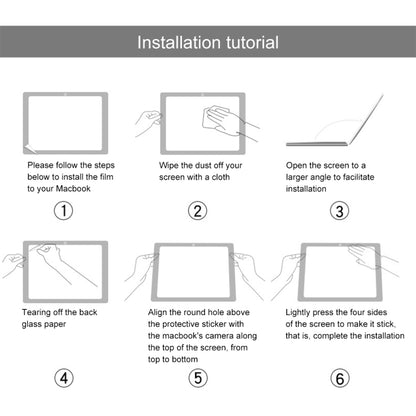 Installation tutorial

Please follow the steps below to install the film to your Macbook

①

Wipe the dust off your screen with a cloth

②

Open the screen to a larger angle to facilitate installation

③

Tearing off the back glass paper

④

Align the round hole above the protective sticker with the macbook's camera along the top of the screen, from top to bottom

⑤

Lightly press the four sides of the screen to make it stick, that is, complete the installation

⑥