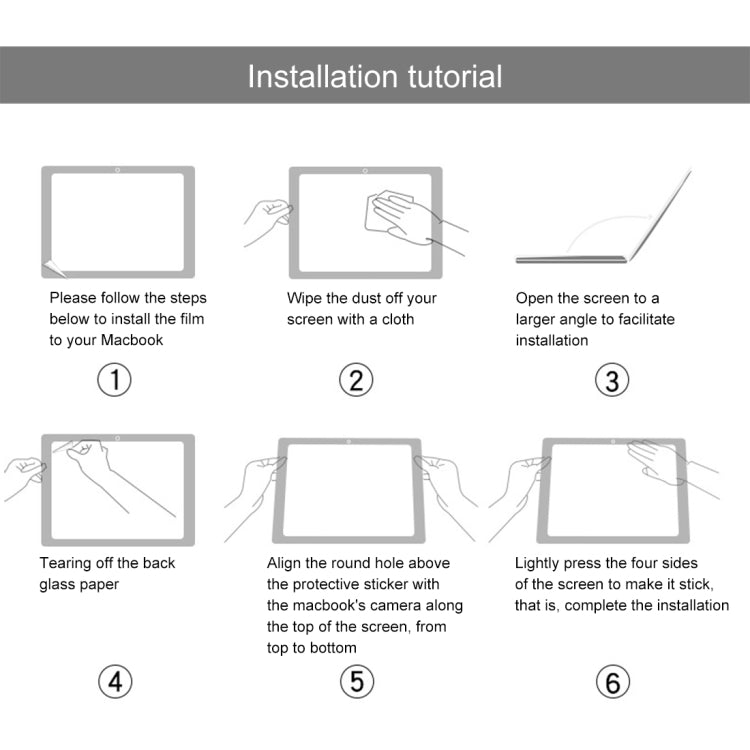 Installation tutorial

Please follow the steps below to install the film to your Macbook

①

Wipe the dust off your screen with a cloth

②

Open the screen to a larger angle to facilitate installation

③

Tearing off the back glass paper

④

Align the round hole above the protective sticker with the macbook's camera along the top of the screen, from top to bottom

⑤

Lightly press the four sides of the screen to make it stick, that is, complete the installation

⑥