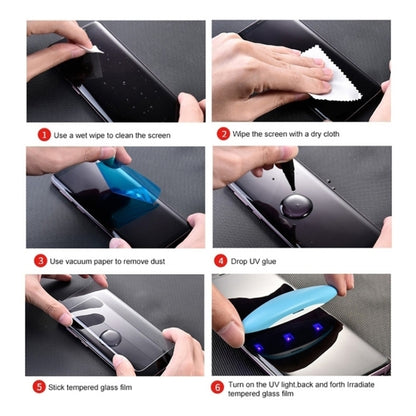 1 Use a wet wipe to clean the screen

2 Wipe the screen with a dry cloth

3 Use vacuum paper to remove dust

4 Drop UV glue

5 Stick tempered glass film

6 Turn on the UV light,back and forth Irradiate tempered glass film