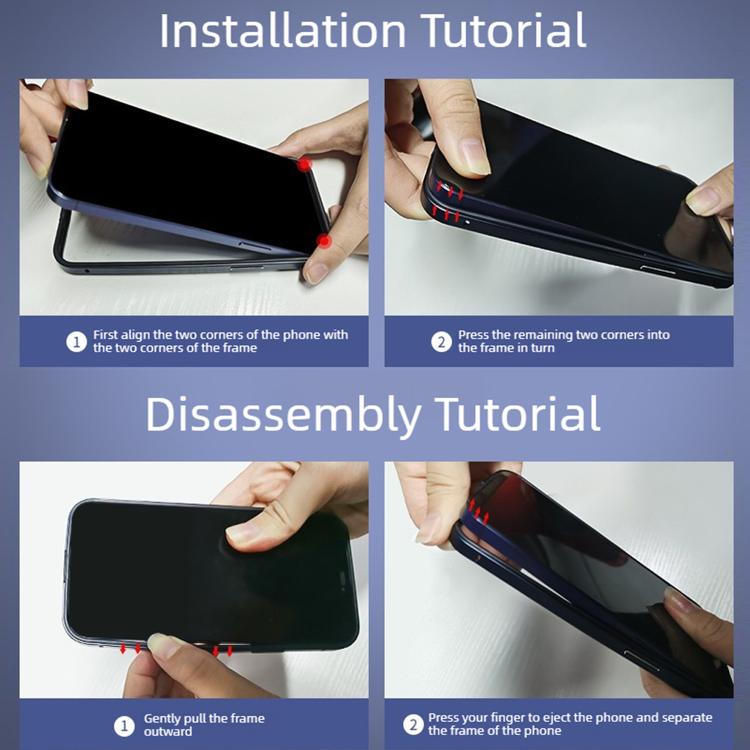 Installation Tutorial

1 First align the two corners of the phone with the two corners of the frame

2 Press the remaining two corners into the frame in turn

Disassembly Tutorial

1 Gently pull the frame outward

2 Press your finger to eject the phone and separate the frame of the phone